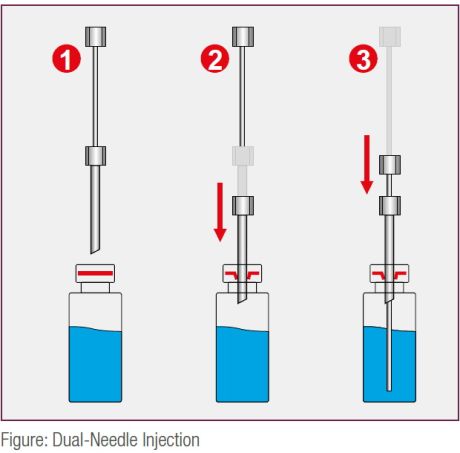 1

2

3

Figure: Dual-Needle Injection