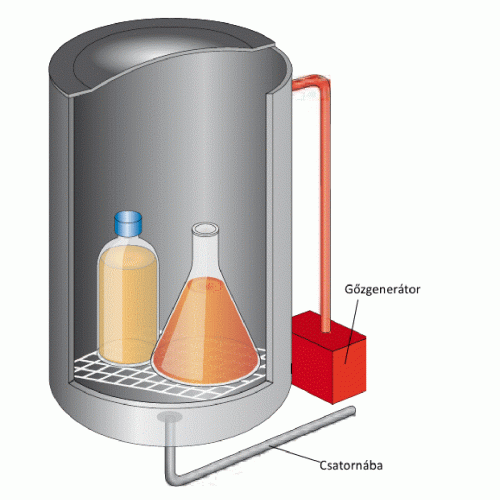 Gőzgenerátor

Csatornába