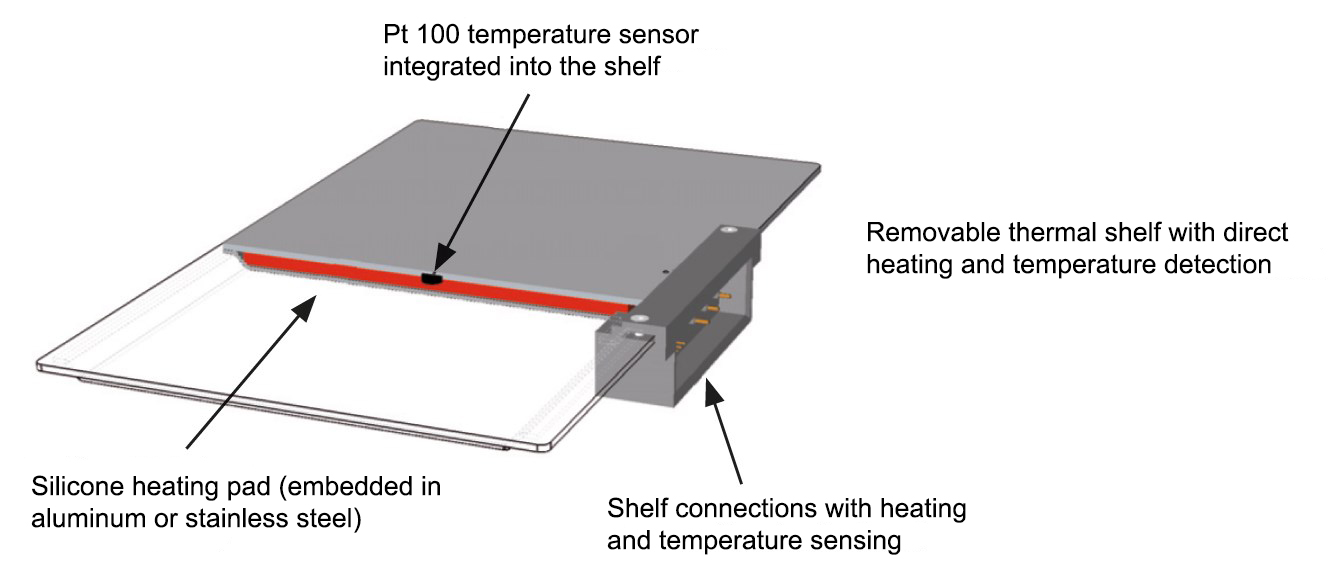 Pt 100 temperature sensor integrated into the shelf

Removable thermal shelf with direct heating and temperature detection

Silicone heating pad (embedded in aluminum or stainless steel)

Shelf connections with heating and temperature sensing